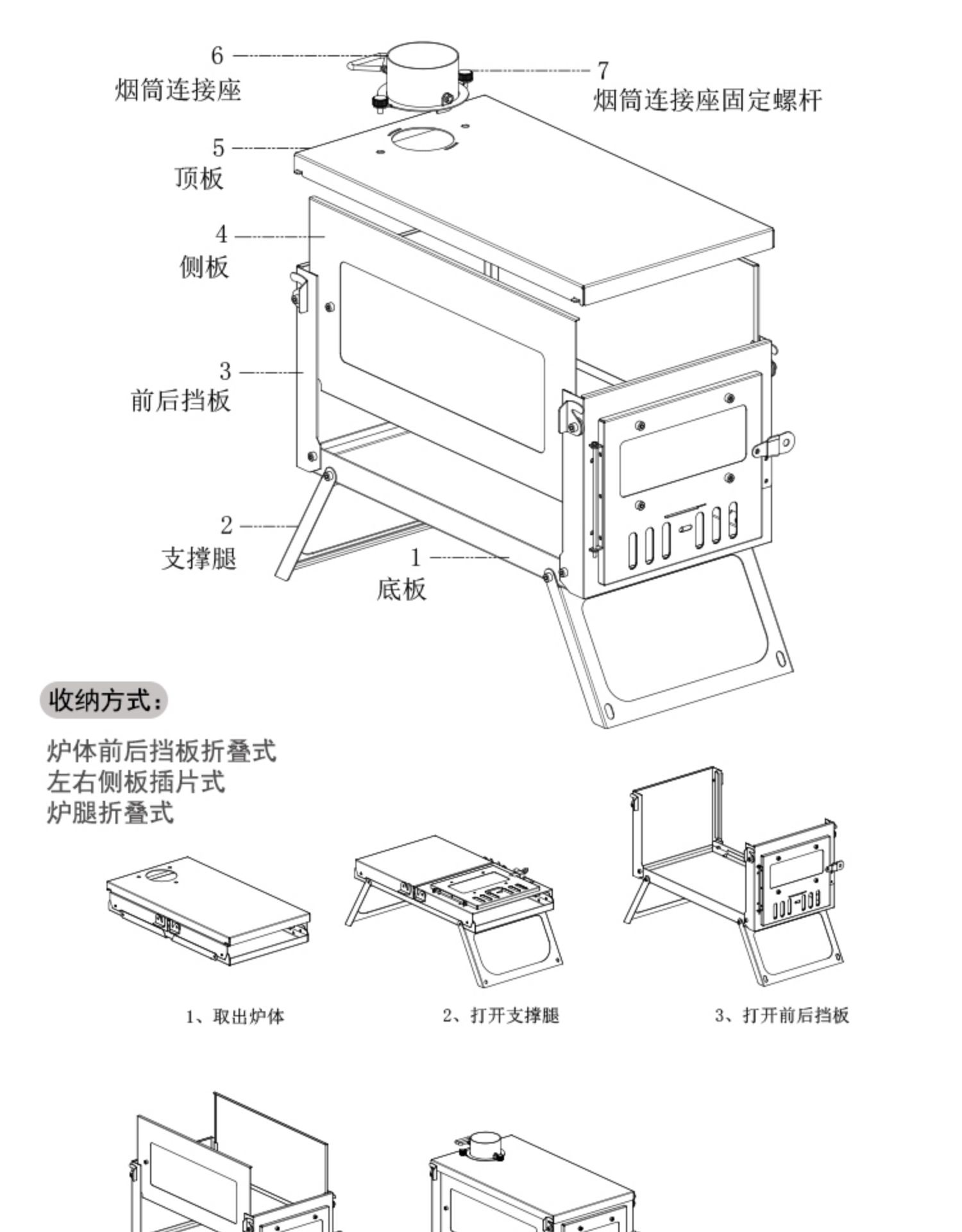 6
烟筒连接座

7
烟筒连接座固定螺杆

5
顶板

4
侧板

3
前后挡板

2
支撑腿

1
底板

收纳方式：

炉体前后挡板折叠式
左右侧板插片式
炉腿折叠式

1、取出炉体

2、打开支撑腿

3、打开前后挡板