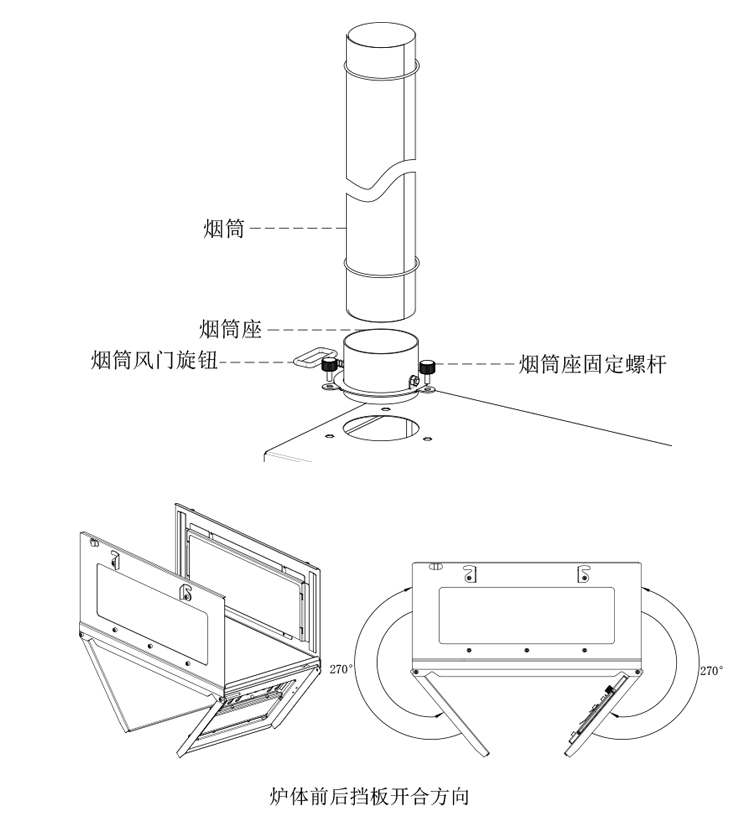 烟筒

烟筒座

烟筒风门旋钮

烟筒座固定螺杆

270°

270°

炉体前后挡板开合方向