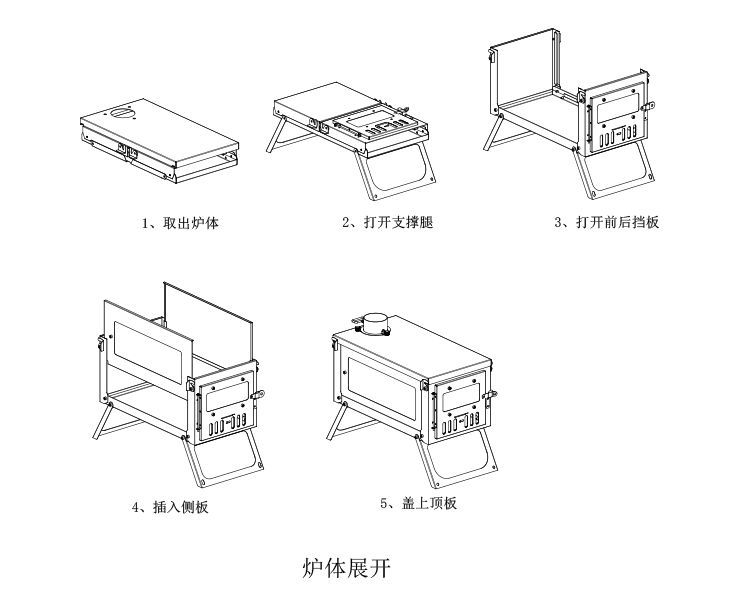 1、取出炉体

2、打开支撑腿

3、打开前后挡板

4、插入侧板

5、盖上顶板

炉体展开